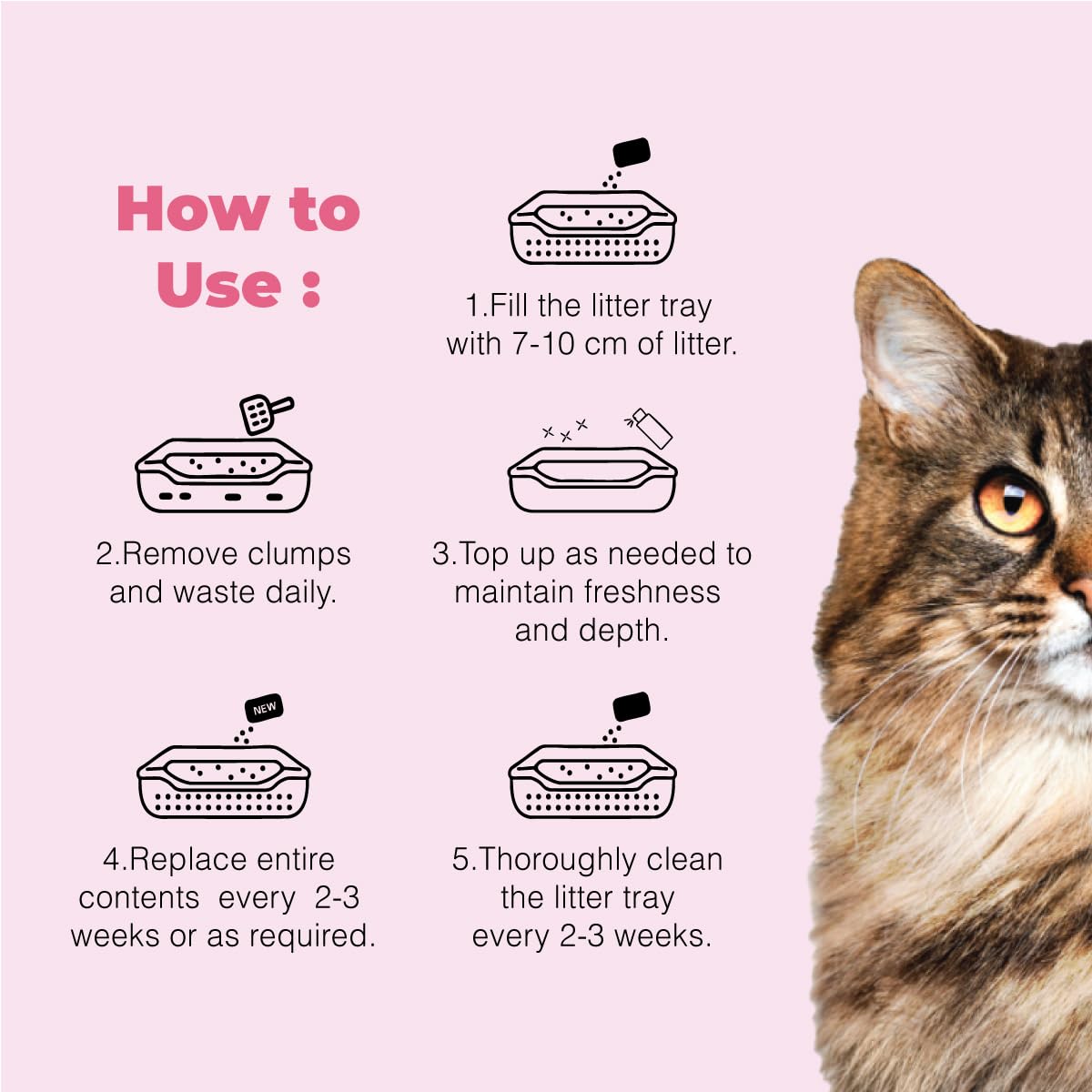 How to Use :

1.Fill the litter tray with 7-10 cm of litter.

2.Remove clumps and waste daily.

3.Top up as needed to maintain freshness and depth.

NEW

4.Replace entire contents every 2-3 weeks or as required.

5.Thoroughly clean the litter tray every 2-3 weeks.