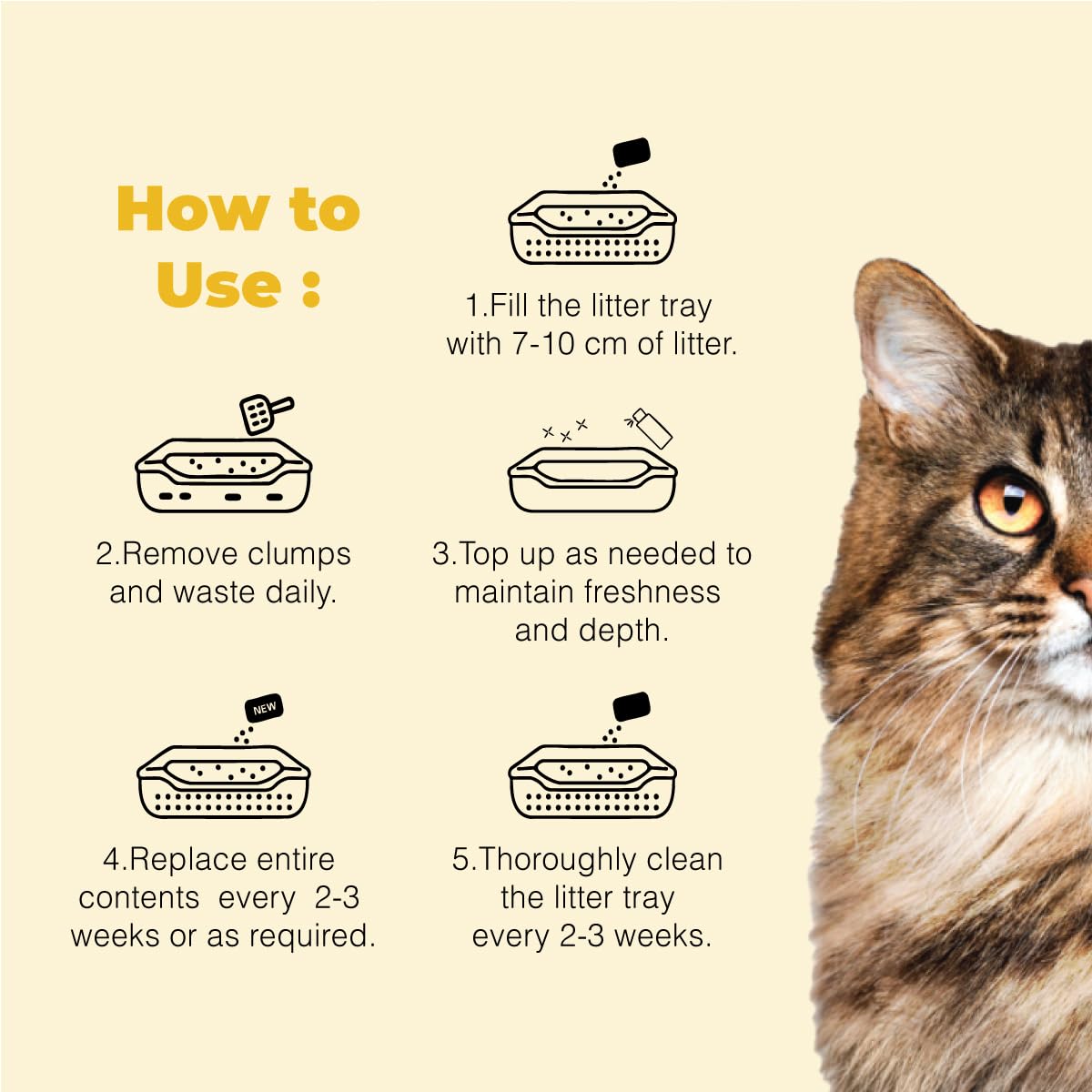 How to Use :

1.Fill the litter tray with 7-10 cm of litter.

2.Remove clumps and waste daily.

3.Top up as needed to maintain freshness and depth.

NEW

4.Replace entire contents every 2-3 weeks or as required.

5.Thoroughly clean the litter tray every 2-3 weeks.